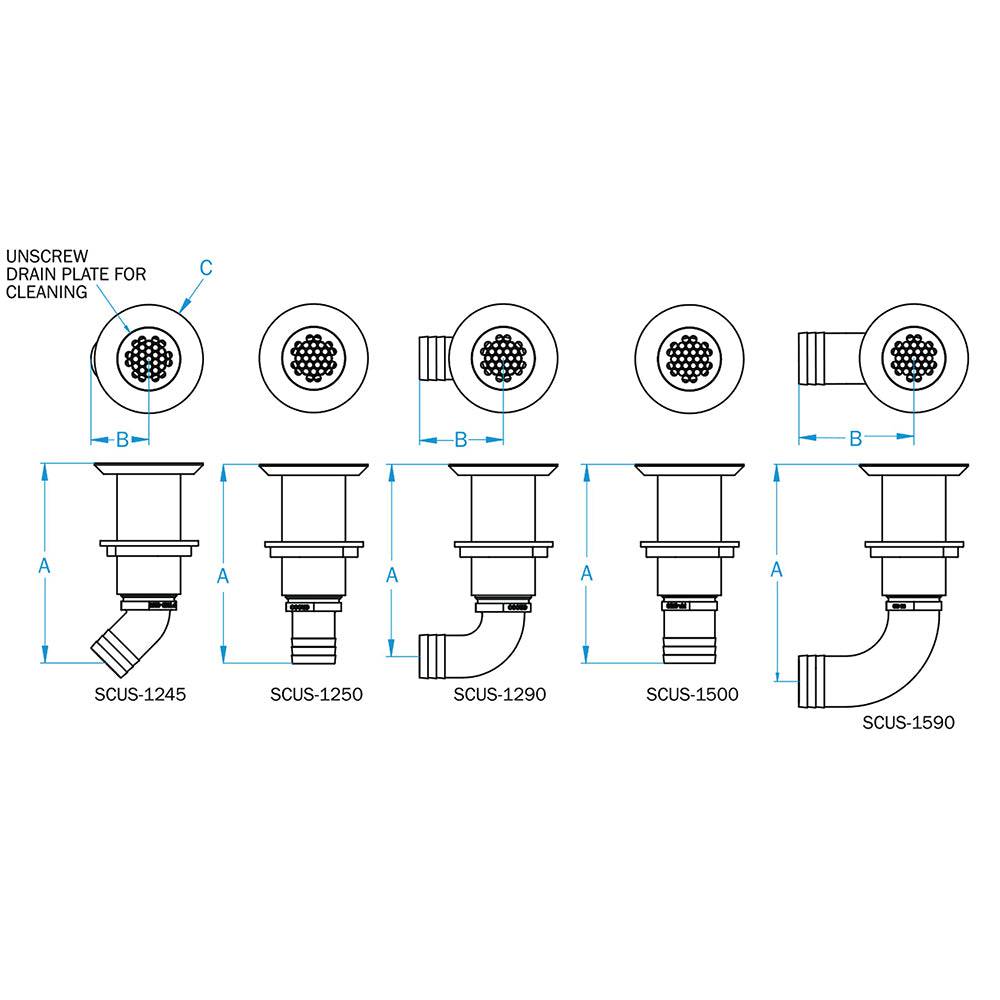 UNSCREW DRAIN PLATE FOR CLEANING

C

B

B

B

A

A

A

A

A

SCUS-1245

SCUS-1250

SCUS-1290

SCUS-1500

SCUS-1590